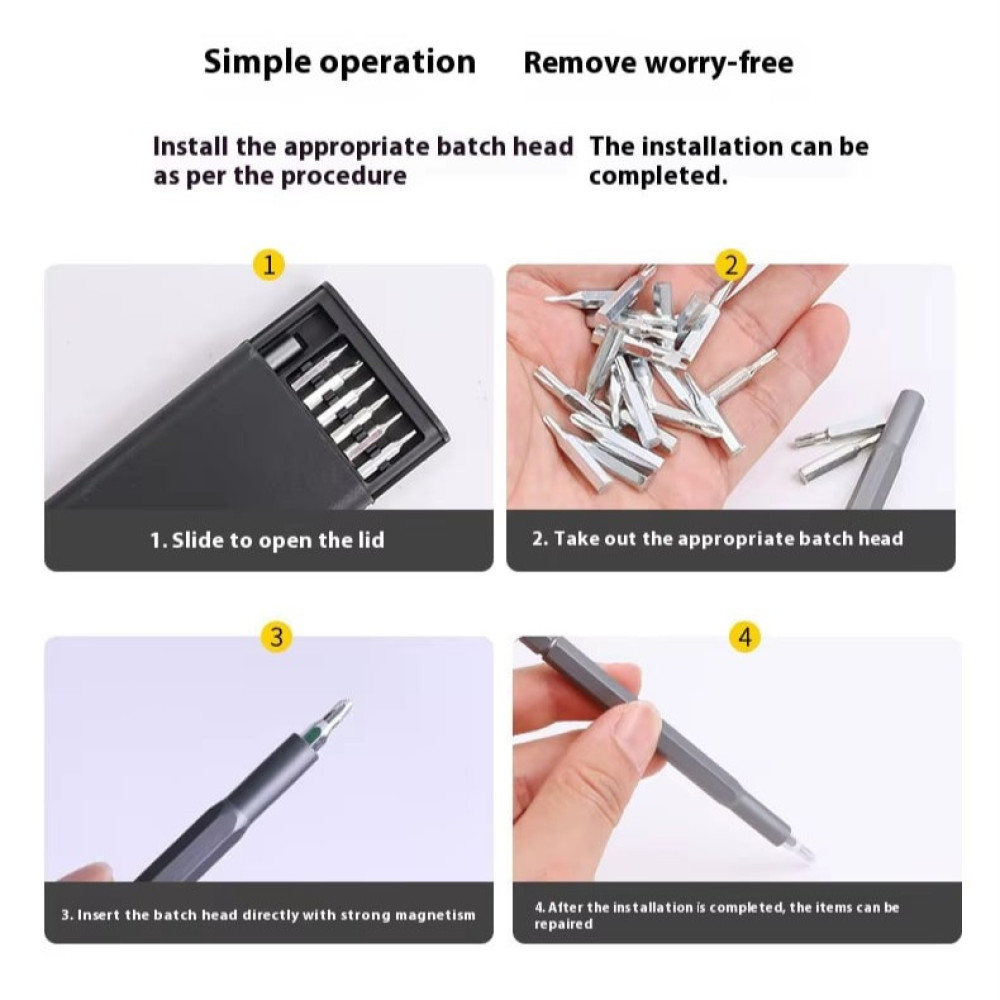 Simple operation Remove worry-free

Install the appropriate batch head as per the procedure

The installation can be completed.

1

1. Slide to open the lid

2

2. Take out the appropriate batch head

3

3. Insert the batch head directly with strong magnetism

4

4. After the installation is completed, the items can be repaired